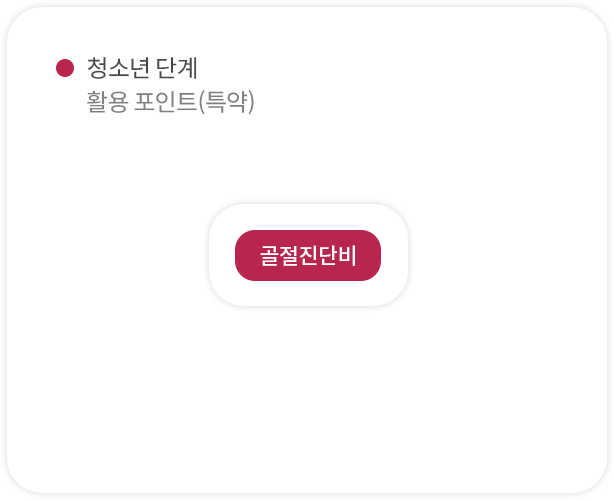 청소년 단계
활용 포인트(특약)

골절진단비