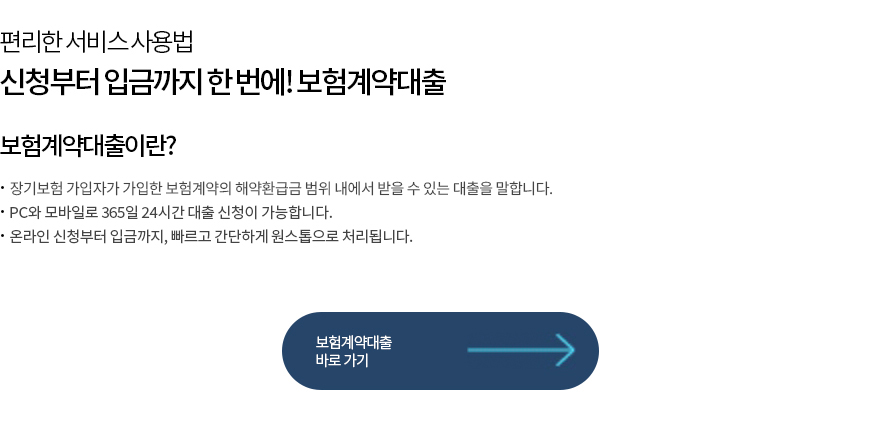 편리한 서비스 사용법

신청부터 입금까지 한 번에! 보험계약대출

보험계약대출이란?

• 장기보험 가입자가 가입한 보험계약의 해약환급금 범위 내에서 받을 수 있는 대출을 말합니다.
• PC와 모바일로 365일 24시간 대출 신청이 가능합니다.
• 온라인 신청부터 입금까지, 빠르고 간단하게 원스톱으로 처리됩니다.

보험계약대출
바로 가기