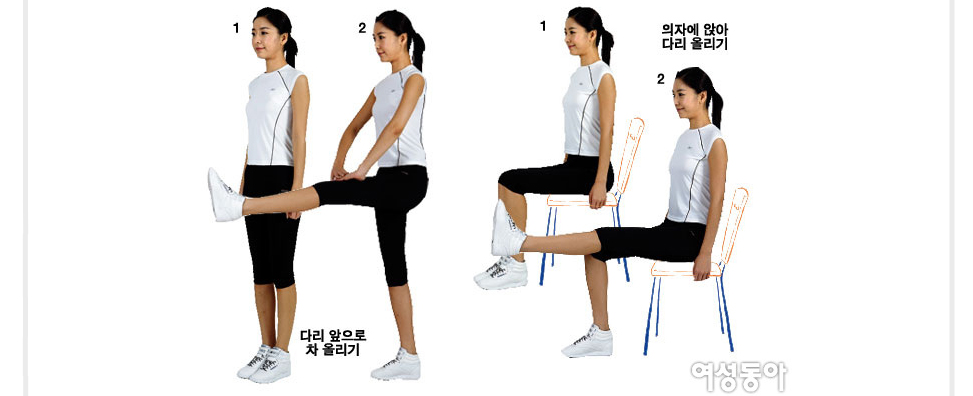 1

2

다리 앞으로
차 올리기

1

의자에 앉아
다리 올리기

2

여성동아