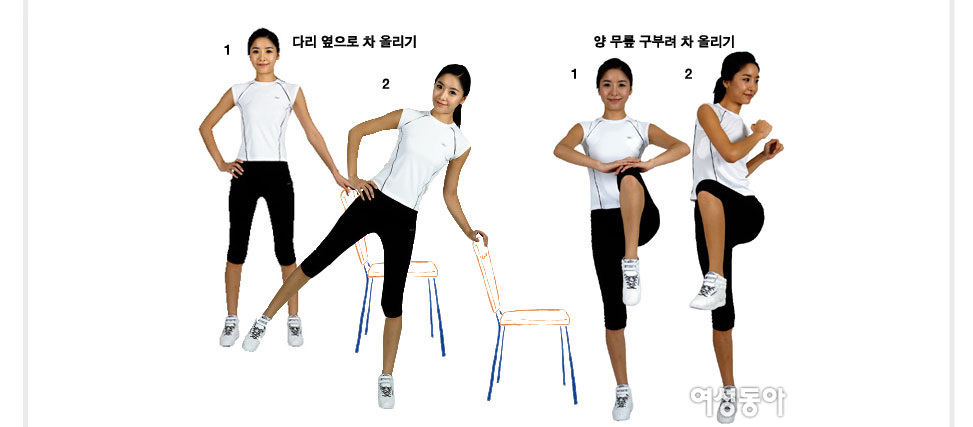 다리 옆으로 차 올리기

1

2

양 무릎 구부려 차 올리기

1

2

여성동아